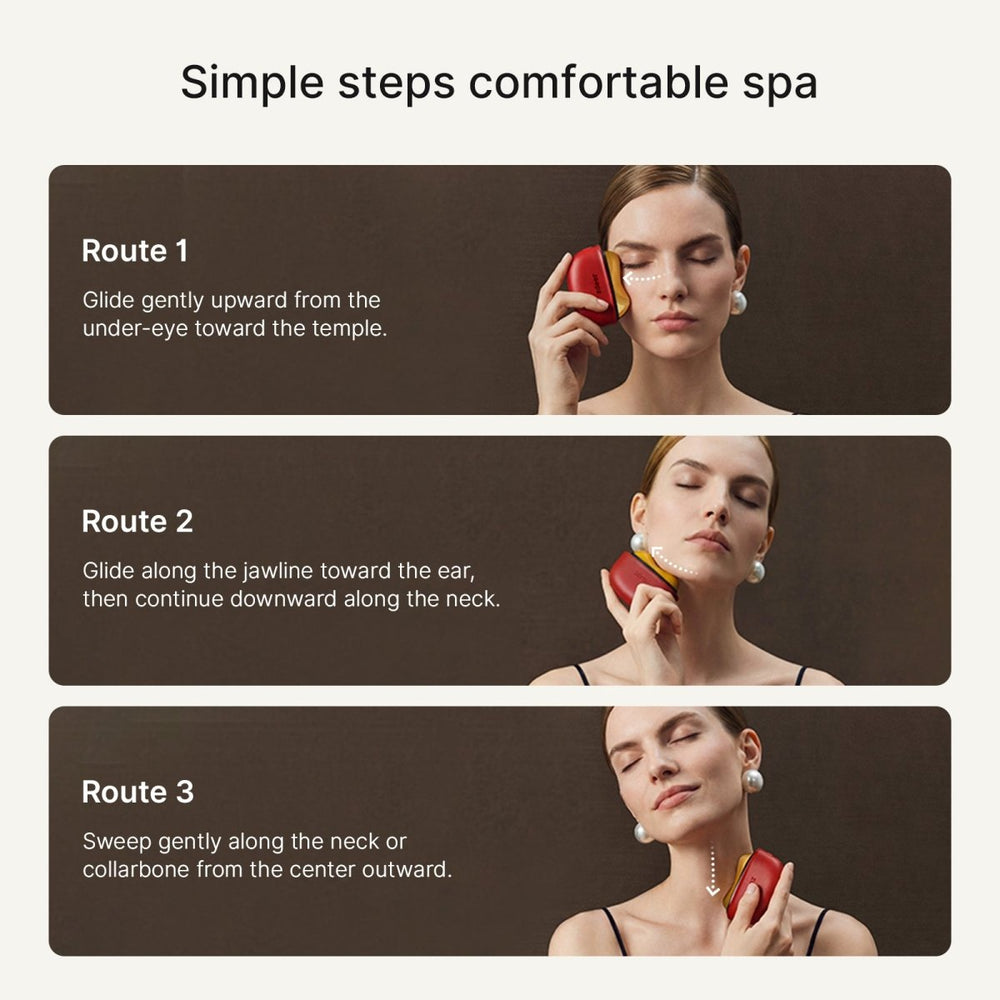 Simple steps comfortable spa

Route 1

Glide gently upward from the under-eye toward the temple.

Route 2

Glide along the jawline toward the ear, then continue downward along the neck.

Route 3

Sweep gently along the neck or collarbone from the center outward.