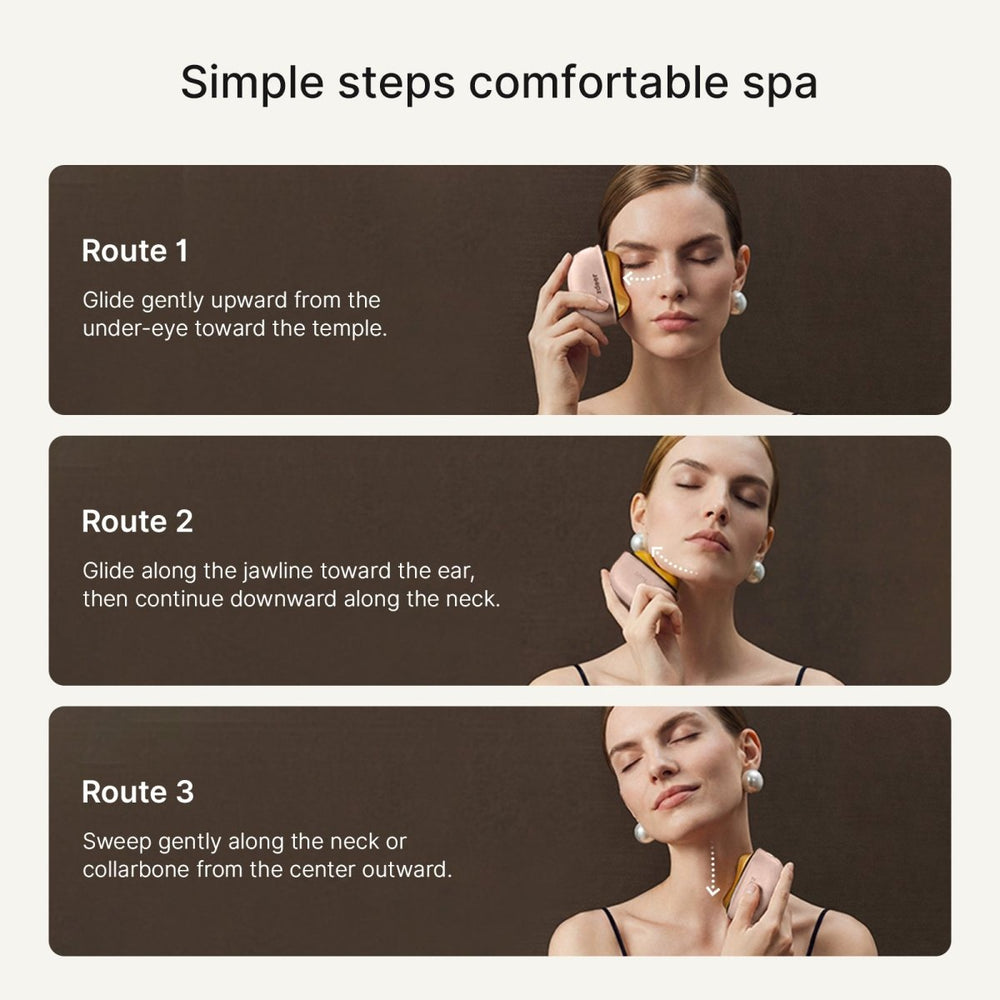 Simple steps comfortable spa

Route 1

Glide gently upward from the under-eye toward the temple.

Route 2

Glide along the jawline toward the ear, then continue downward along the neck.

Route 3

Sweep gently along the neck or collarbone from the center outward.