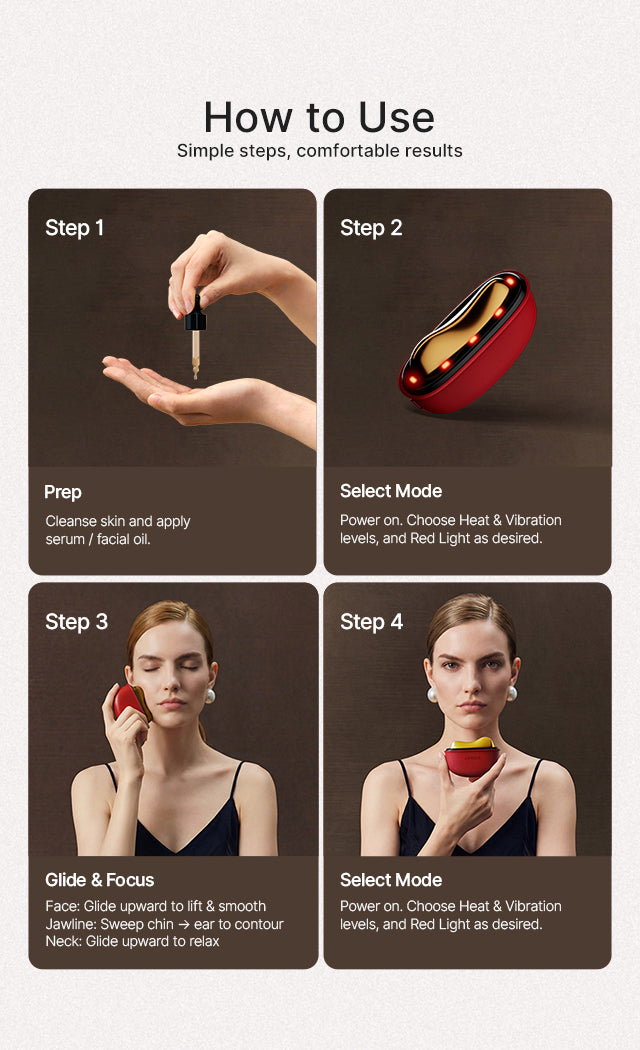 How to Use
Simple steps, comfortable results

Step 1

Prep
Cleanse skin and apply serum / facial oil.

Step 2

Select Mode
Power on. Choose Heat & Vibration levels, and Red Light as desired.

Step 3

Glide & Focus
Face: Glide upward to lift & smooth
Jawline: Sweep chin → ear to contour
Neck: Glide upward to relax

Step 4

Select Mode
Power on. Choose Heat & Vibration levels, and Red Light as desired.