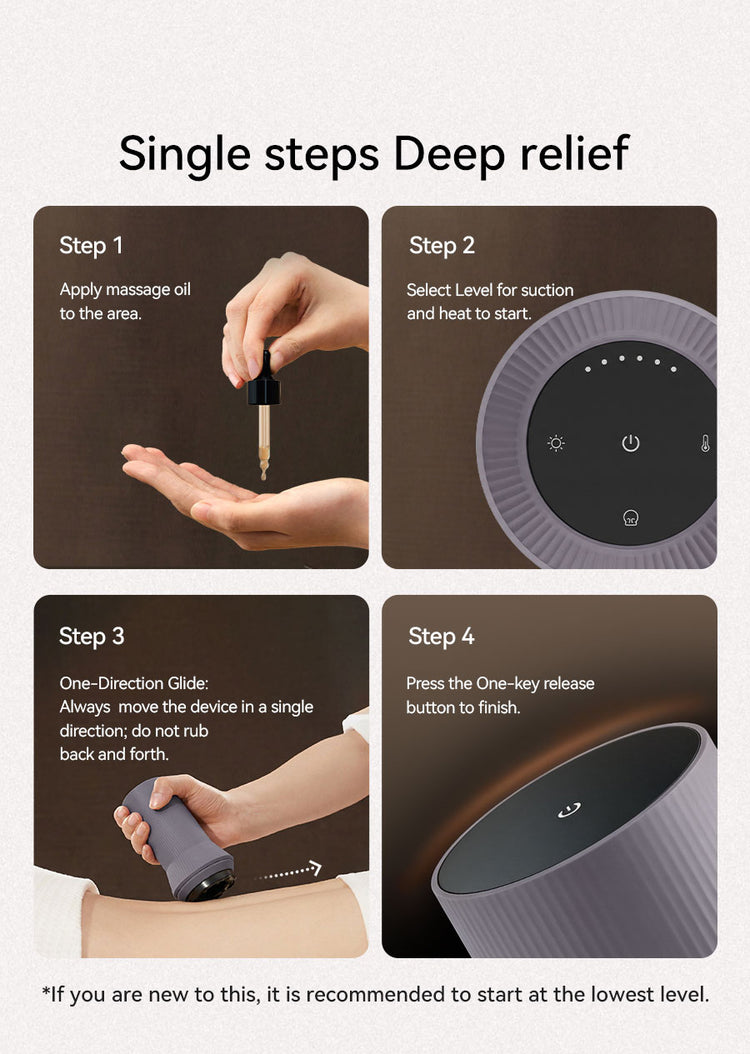 Single steps Deep relief

Step 1

Apply massage oil to the area.

Step 2

Select Level for suction and heat to start.

Step 3

One-Direction Glide:
Always move the device in a single direction; do not rub back and forth.

Step 4

Press the One-key release button to finish.

*If you are new to this, it is recommended to start at the lowest level.