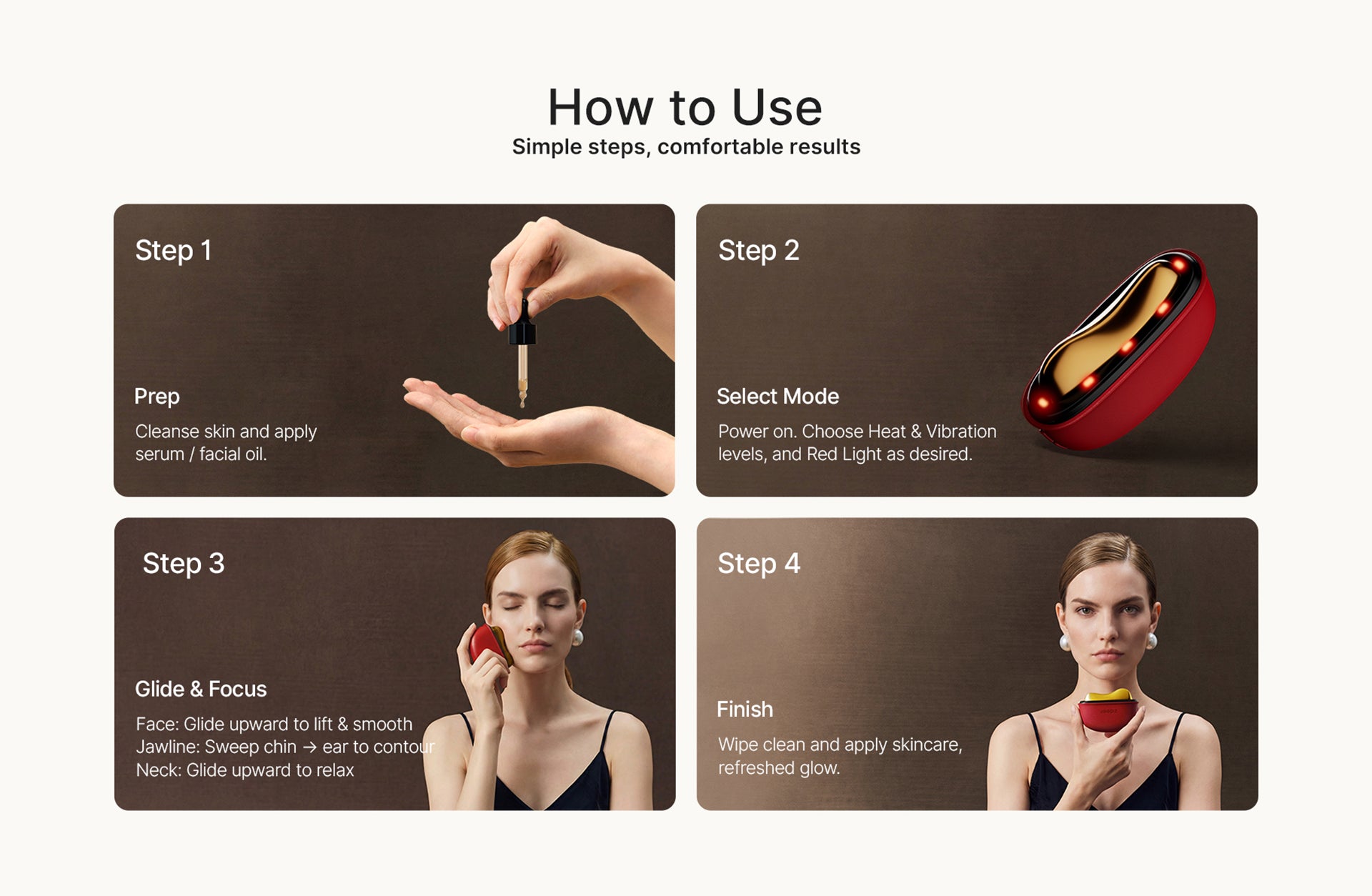 How to Use
Simple steps, comfortable results

Step 1

Prep

Cleanse skin and apply serum / facial oil.

Step 2

Select Mode

Power on. Choose Heat & Vibration levels, and Red Light as desired.

Step 3

Glide & Focus

Face: Glide upward to lift & smooth
Jawline: Sweep chin → ear to contour
Neck: Glide upward to relax

Step 4

Finish

Wipe clean and apply skincare, refreshed glow.